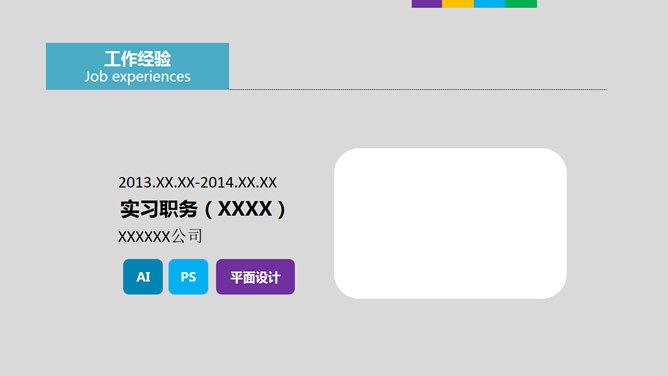 工作经验
Job experiences

2013.XX.XX-2014.XX.XX
实习职务（XXXX）
XXXXXX公司

AI PS 平面设计